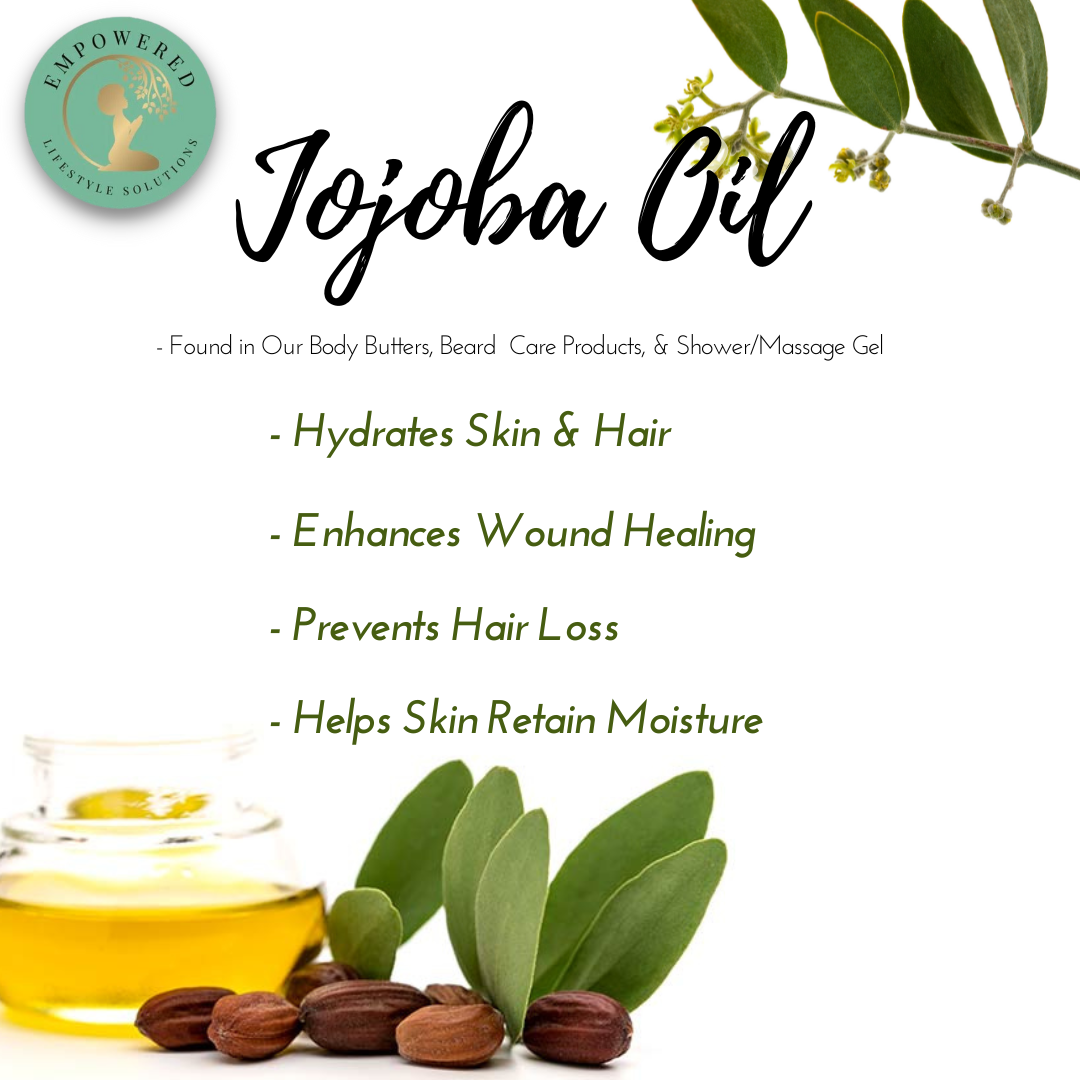 EMPOWERED
LIFESTYLE SOLUTIONS

Jojoba Oil

- Found in Our Body Butters, Beard Care Products, & Shower/Massage Gel

- Hydrates Skin & Hair

- Enhances Wound Healing

- Prevents Hair Loss

- Helps Skin Retain Moisture